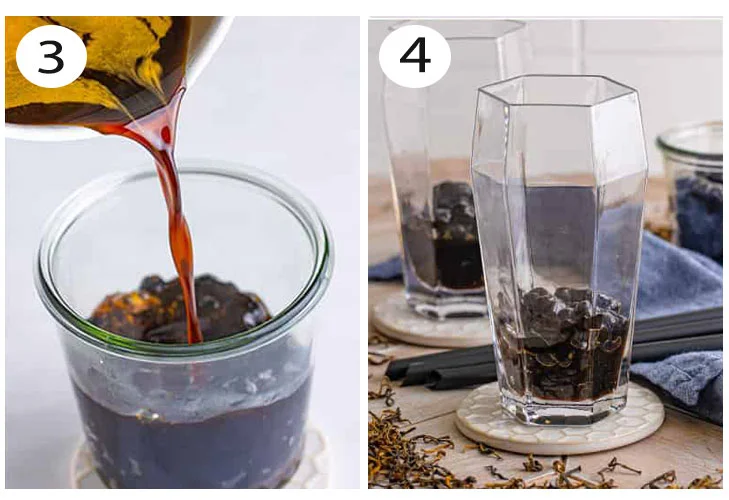 3

4